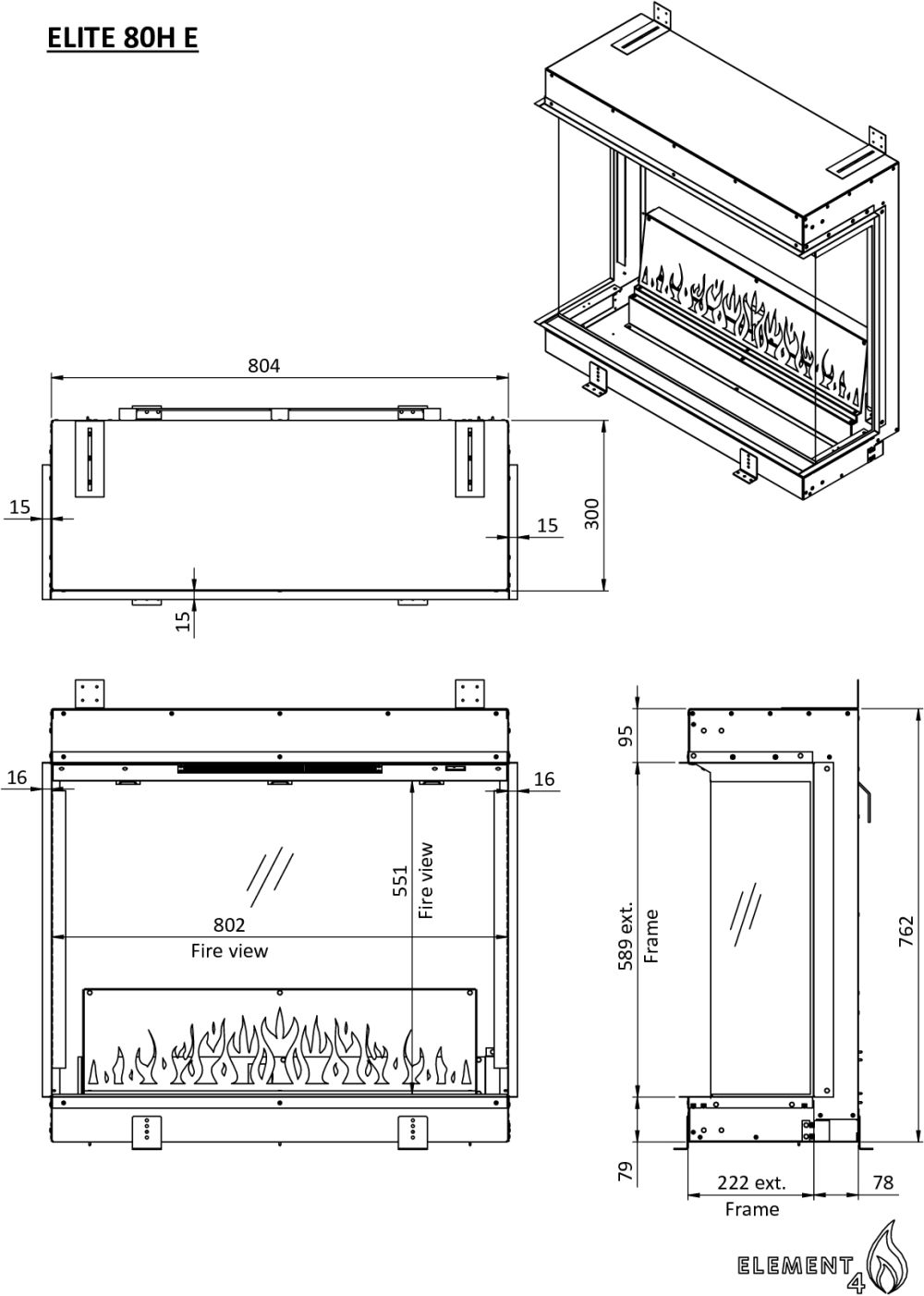 ELITE 80H E

804

15

15

300

15

16

16

551
Fire view

802
Fire view

95

589 ext.
Frame

762

79

222 ext.
Frame

78

ELEMENT 4